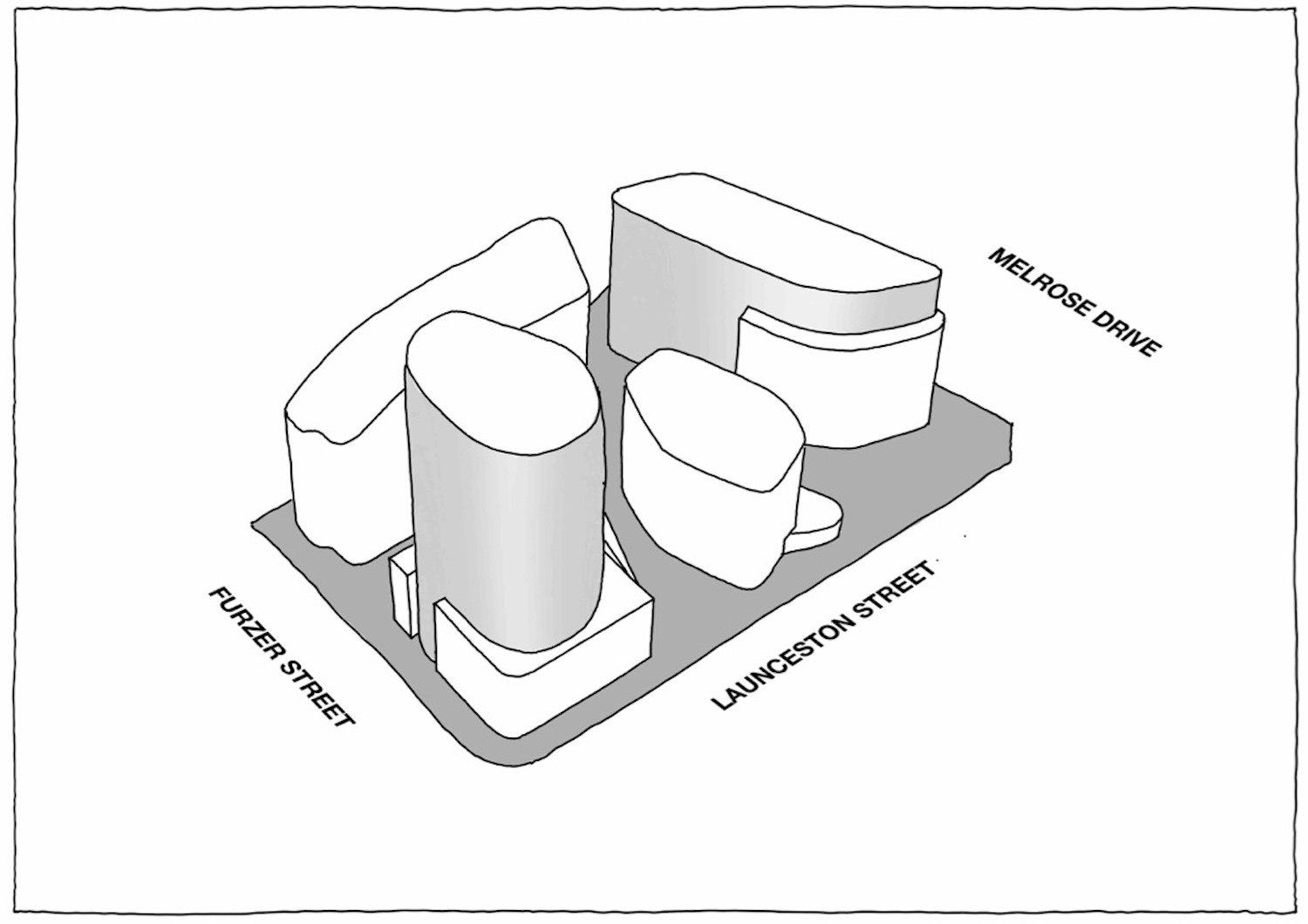 MELROSE DRIVE

FURZER STREET

LAUNCESTON STREET